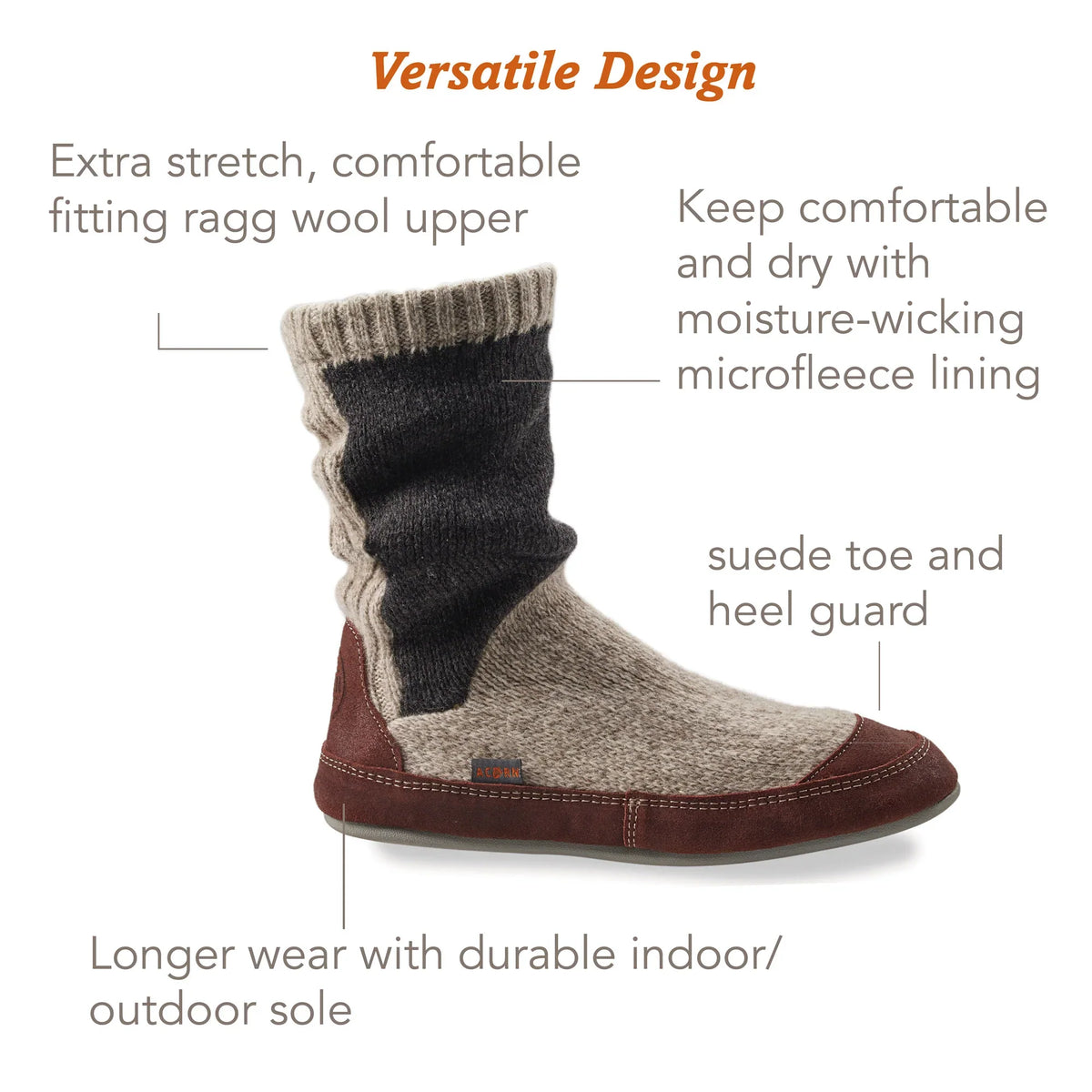 Versatile Design

Extra stretch, comfortable fitting ragg wool upper

Keep comfortable and dry with moisture-wicking microfleece lining

suede toe and heel guard

Longer wear with durable indoor/ outdoor sole